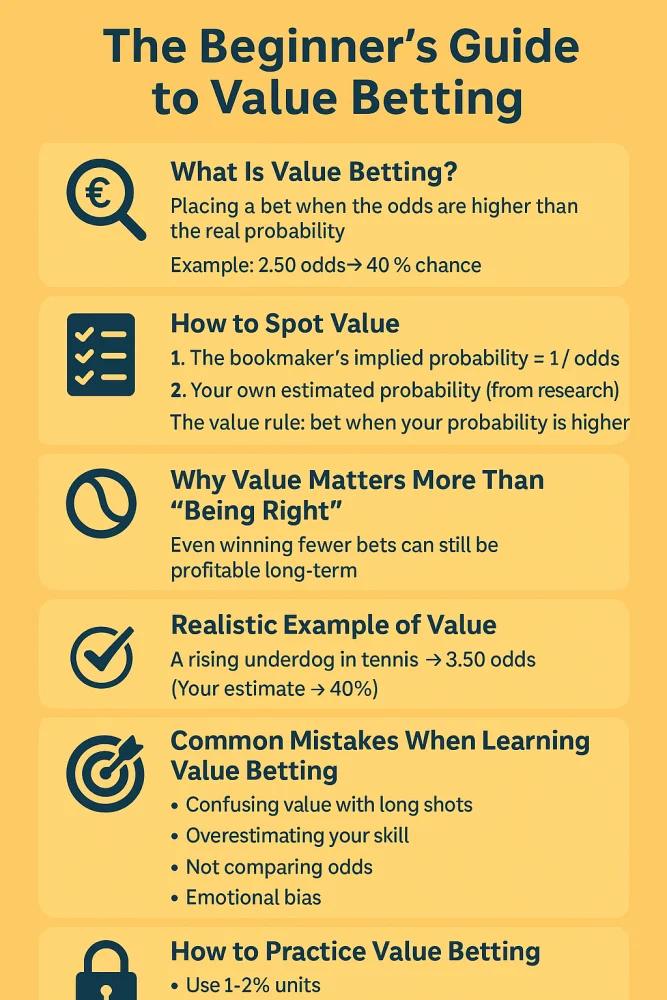 The Beginner's Guide to Value Betting

€

What Is Value Betting?
Placing a bet when the odds are higher than the real probability
Example: 2.50 odds→ 40 % chance

How to Spot Value
1. The bookmaker's implied probability = 1 / odds
2. Your own estimated probability (from research)
The value rule: bet when your probability is higher

Why Value Matters More Than "Being Right"
Even winning fewer bets can still be profitable long-term

Realistic Example of Value
A rising underdog in tennis → 3.50 odds
(Your estimate → 40%)

Common Mistakes When Learning Value Betting
• Confusing value with long shots
• Overestimating your skill
• Not comparing odds
• Emotional bias

How to Practice Value Betting
• Use 1-2% units