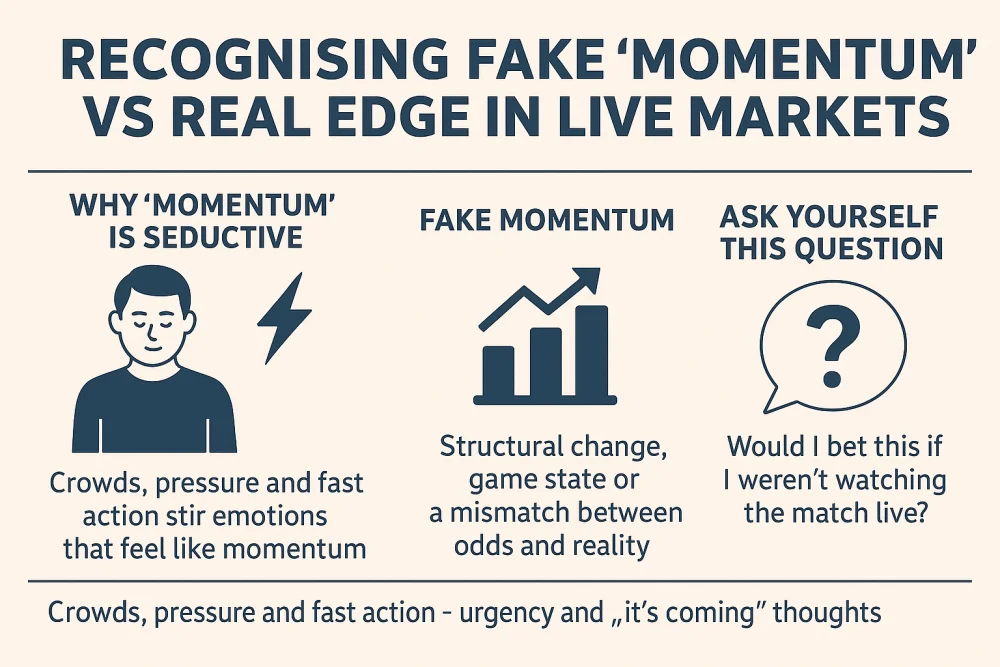 RECOGNISING FAKE ‘MOMENTUM’ VS REAL EDGE IN LIVE MARKETS

WHY ‘MOMENTUM’ IS SEDUCTIVE

Crowds, pressure and fast action stir emotions that feel like momentum

FAKE MOMENTUM

Structural change, game state or a mismatch between odds and reality

ASK YOURSELF THIS QUESTION

?

Would I bet this if I weren’t watching the match live?

Crowds, pressure and fast action - urgency and „it’s coming” thoughts