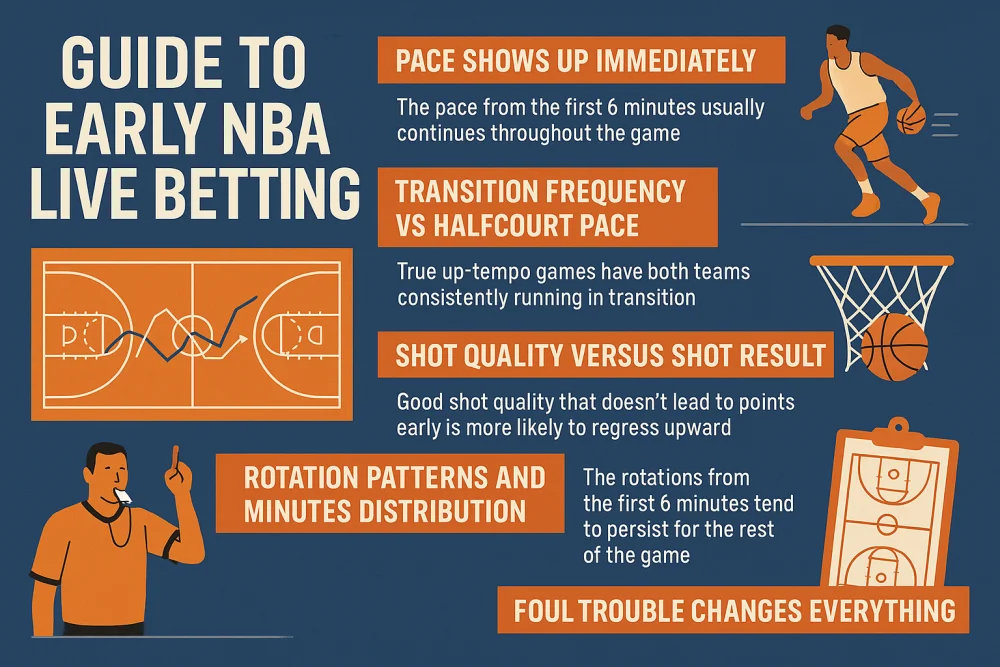 GUIDE TO EARLY NBA LIVE BETTING

PACE SHOWS UP IMMEDIATELY

The pace from the first 6 minutes usually continues throughout the game

TRANSITION FREQUENCY VS HALFCOURT PACE

True up-tempo games have both teams consistently running in transition

SHOT QUALITY VERSUS SHOT RESULT

Good shot quality that doesn't lead to points early is more likely to regress upward

ROTATION PATTERNS AND MINUTES DISTRIBUTION

The rotations from the first 6 minutes tend to persist for the rest of the game

FOUL TROUBLE CHANGES EVERYTHING